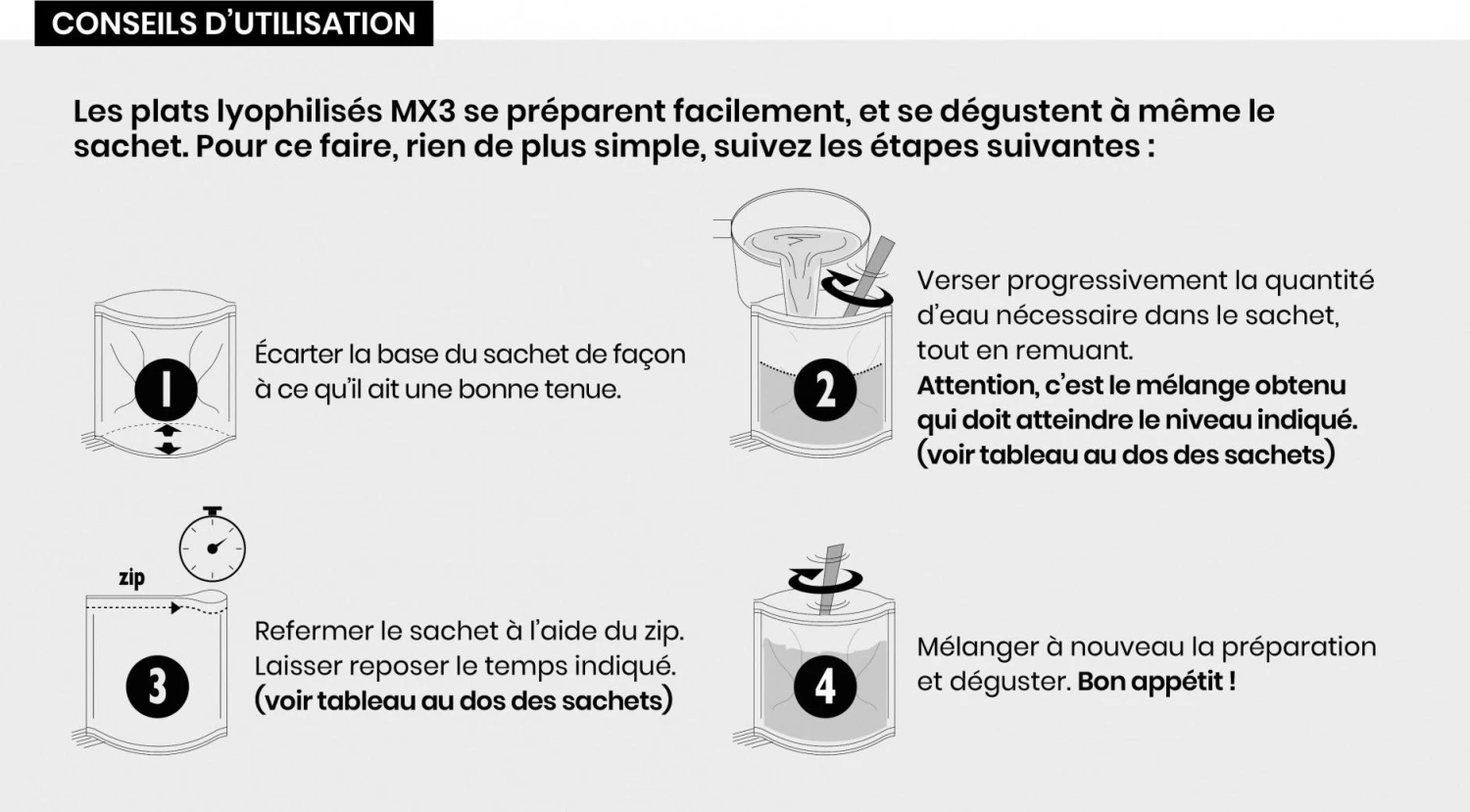 CONSEILS D'UTILISATION

Les plats lyophilisés MX3 se préparent facilement, et se dégustent à même le sachet. Pour ce faire, rien de plus simple, suivez les étapes suivantes :

1

Écarter la base du sachet de façon à ce qu'il ait une bonne tenue.

2

Verser progressivement la quantité d'eau nécessaire dans le sachet, tout en remuant.
Attention, c'est le mélange obtenu qui doit atteindre le niveau indiqué. (voir tableau au dos des sachets)

zip

3

Refermer le sachet à l'aide du zip. Laisser reposer le temps indiqué. (voir tableau au dos des sachets)

4

Mélanger à nouveau la préparation et déguster. Bon appétit !