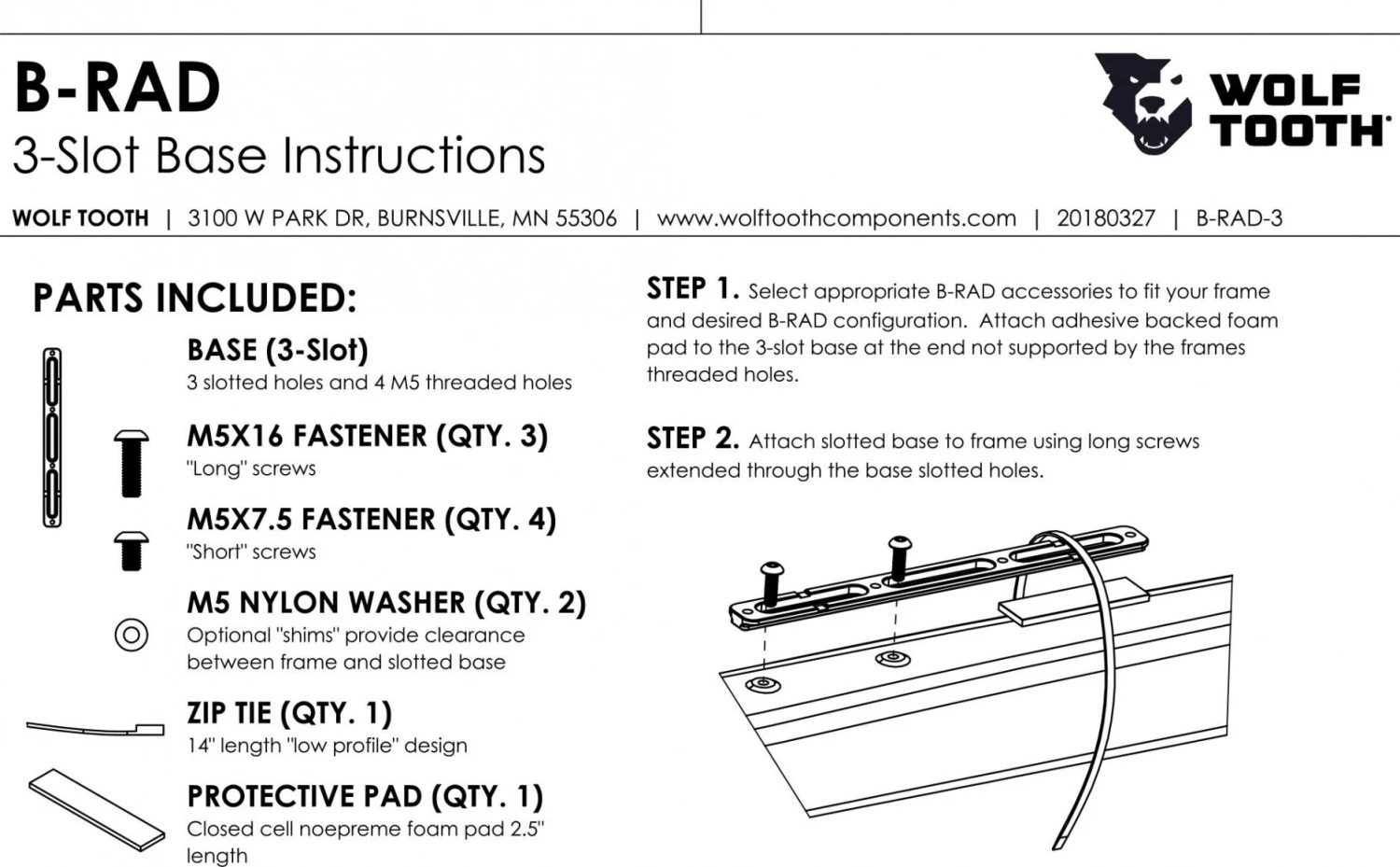 B-RAD
3-Slot Base Instructions

WOLF TOOTH

WOLF TOOTH | 3100 W PARK DR, BURNSVILLE, MN 55306 | www.wolftoothcomponents.com | 20180327 | B-RAD-3

PARTS INCLUDED:

BASE (3-Slot)
3 slotted holes and 4 M5 threaded holes

M5X16 FASTENER (QTY. 3)
"Long" screws

M5X7.5 FASTENER (QTY. 4)
"Short" screws

M5 NYLON WASHER (QTY. 2)
Optional "shims" provide clearance between frame and slotted base

ZIP TIE (QTY. 1)
14" length "low profile" design

PROTECTIVE PAD (QTY. 1)
Closed cell noepreme foam pad 2.5" length

STEP 1. Select appropriate B-RAD accessories to fit your frame and desired B-RAD configuration. Attach adhesive backed foam pad to the 3-slot base at the end not supported by the frames threaded holes.

STEP 2. Attach slotted base to frame using long screws extended through the base slotted holes.